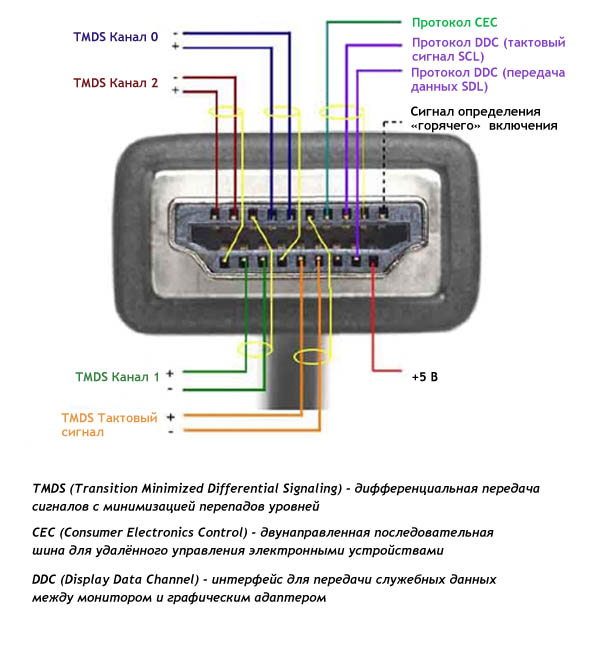 TMDS Канал 0 -
+

TMDS Канал 2 -
+

Протокол CEC

Протокол DDC (тактовый сигнал SCL)

Протокол DDC (передача данных SDL)

Сигнал определения «горячего» включения

TMDS Канал 1 +
-

TMDS Тактовый сигнал +
-

+5 В

TMDS (Transition Minimized Differential Signaling) - дифференциальная передача сигналов с минимизацией перепадов уровней

CEC (Consumer Electronics Control) - двунаправленная последовательная шина для удалённого управления электронными устройствами

DDC (Display Data Channel) - интерфейс для передачи служебных данных между монитором и графическим адаптером